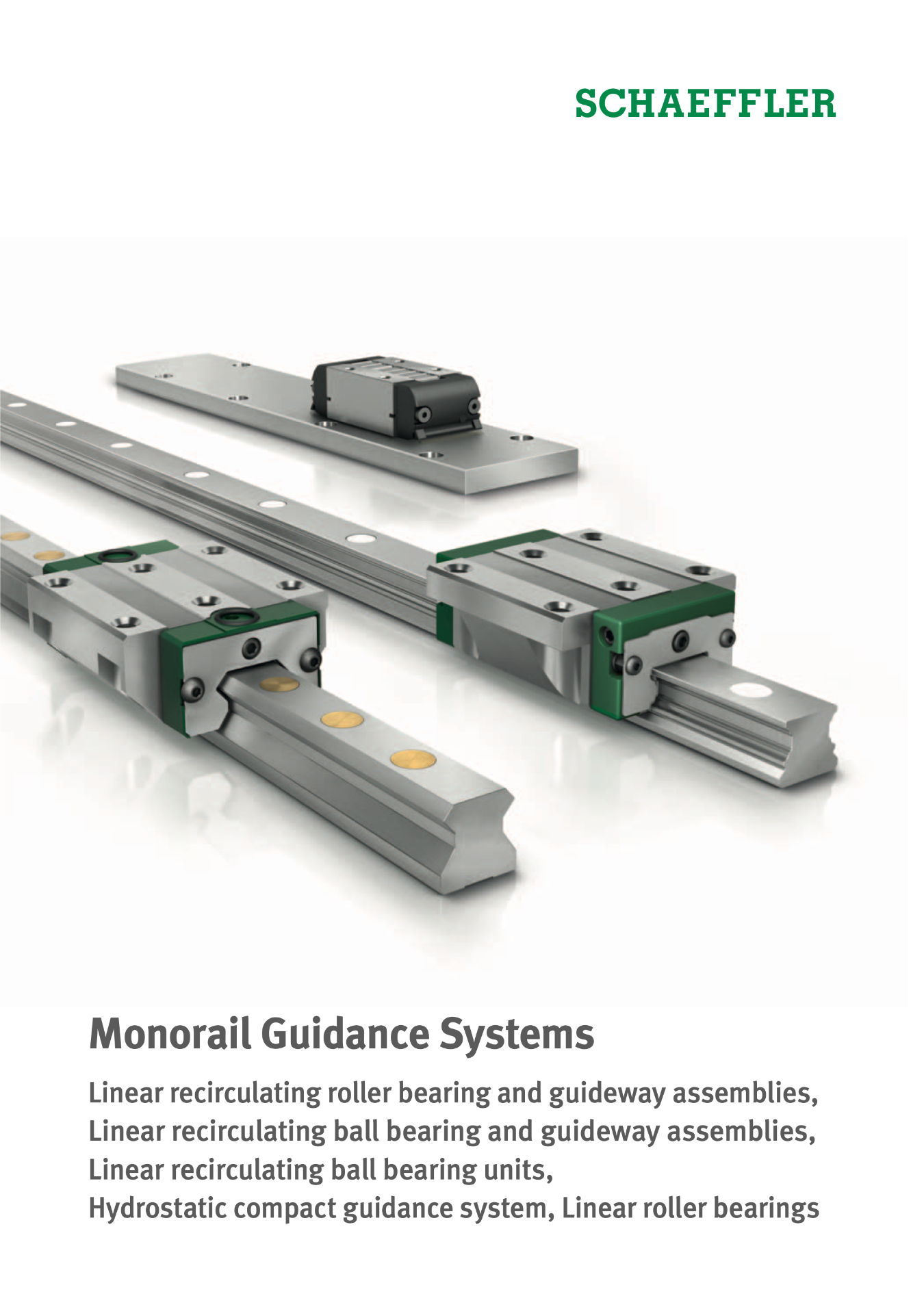 SCHAEFFLER

Monorail Guidance Systems

Linear recirculating roller bearing and guideway assemblies, Linear recirculating ball bearing and guideway assemblies, Linear recirculating ball bearing units, Hydrostatic compact guidance system, Linear roller bearings